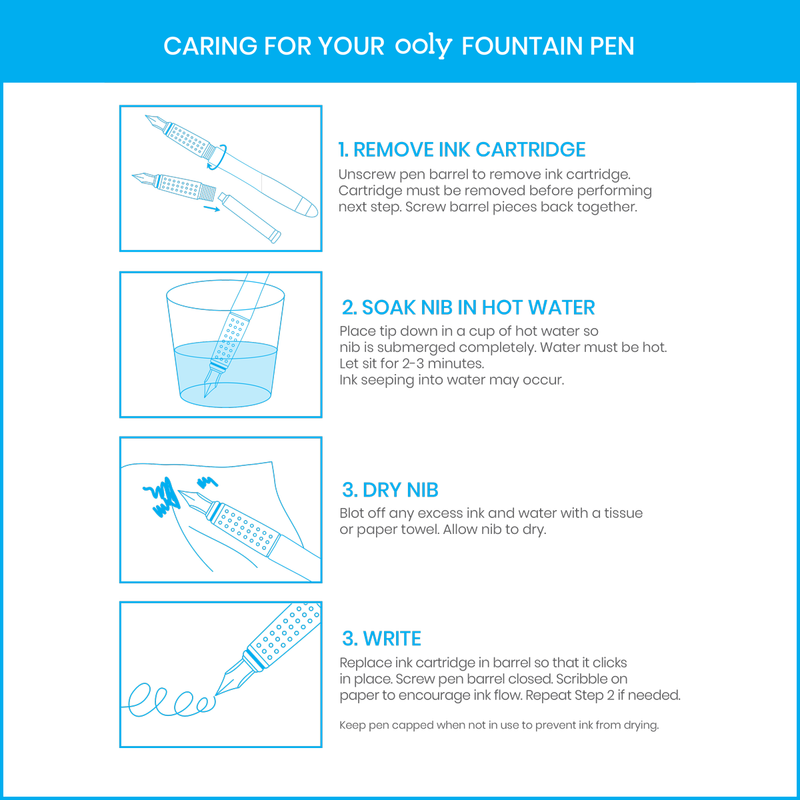 CARING FOR YOUR ooly FOUNTAIN PEN

1. REMOVE INK CARTRIDGE

Unscrew pen barrel to remove ink cartridge. Cartridge must be removed before performing next step. Screw barrel pieces back together.

2. SOAK NIB IN HOT WATER

Place tip down in a cup of hot water so nib is submerged completely. Water must be hot. Let sit for 2-3 minutes.
Ink seeping into water may occur.

3. DRY NIB

Blot off any excess ink and water with a tissue or paper towel. Allow nib to dry.

3. WRITE

Replace ink cartridge in barrel so that it clicks in place. Screw pen barrel closed. Scribble on paper to encourage ink flow. Repeat Step 2 if needed.

Keep pen capped when not in use to prevent ink from drying.